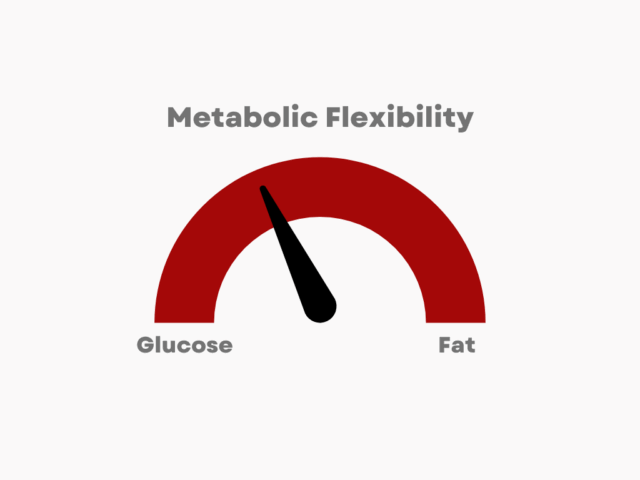 Metabolic Flexibility

Glucose

Fat